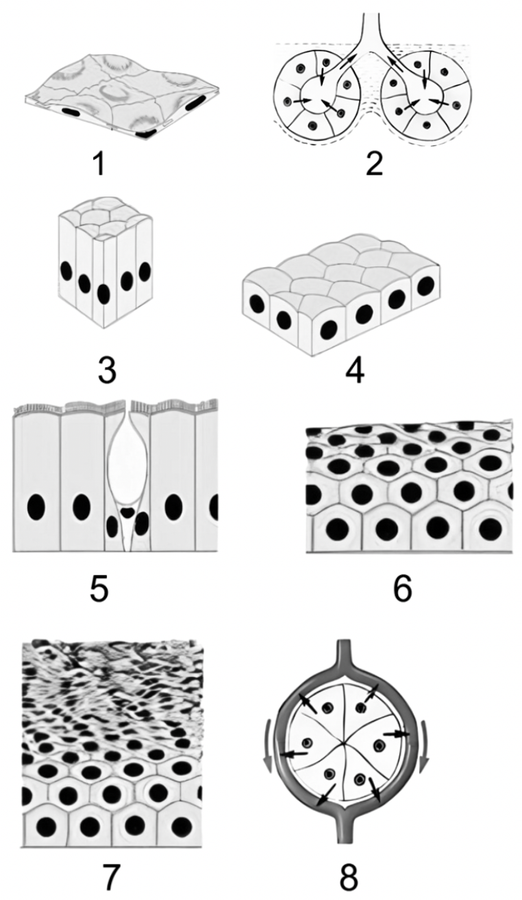 1
2
3
4
5
6
7
8